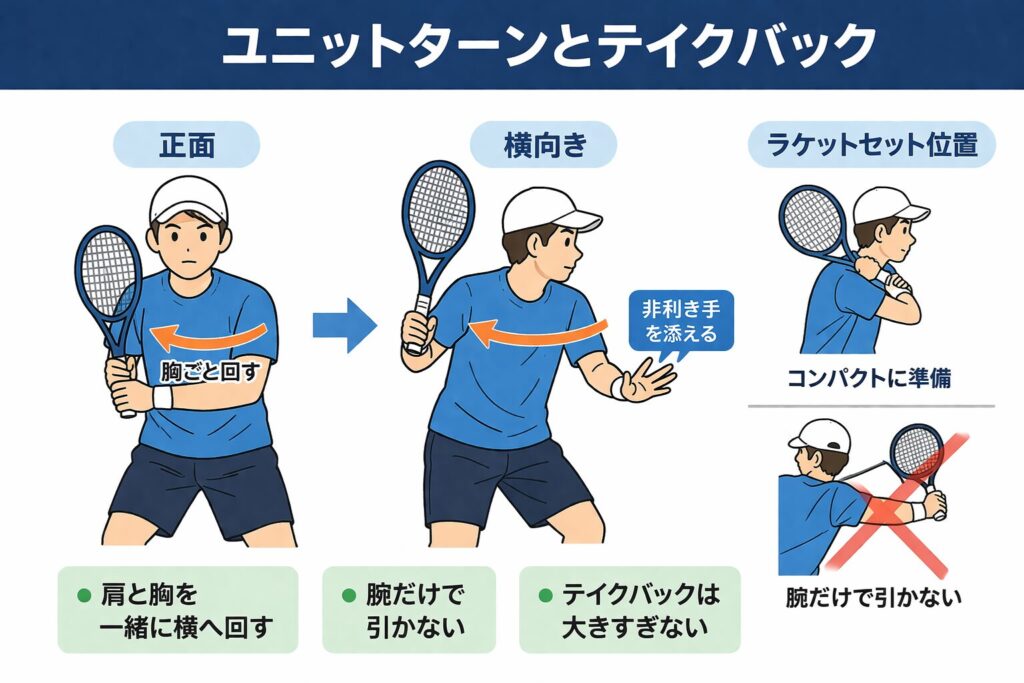 ユニットターンとテイクバック

正面

胸ごと回す

横向き

非利き手を添える

ラケットセット位置

コンパクトに準備

腕だけで引かない

● 肩と胸を一緒に横へ回す

● 腕だけで引かない

● テイクバックは大きすぎない